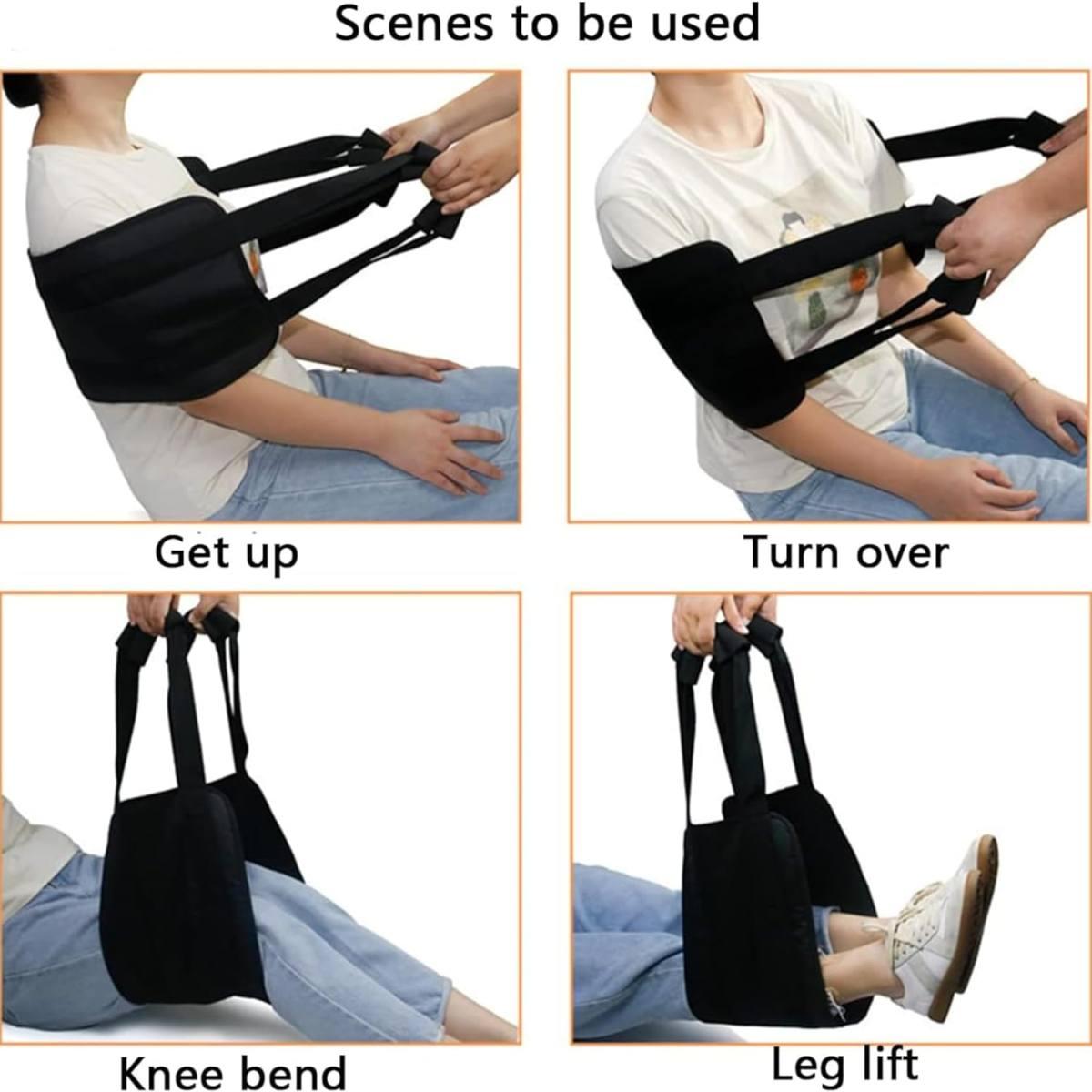 Scenes to be used

Get up

Turn over

Knee bend

Leg lift